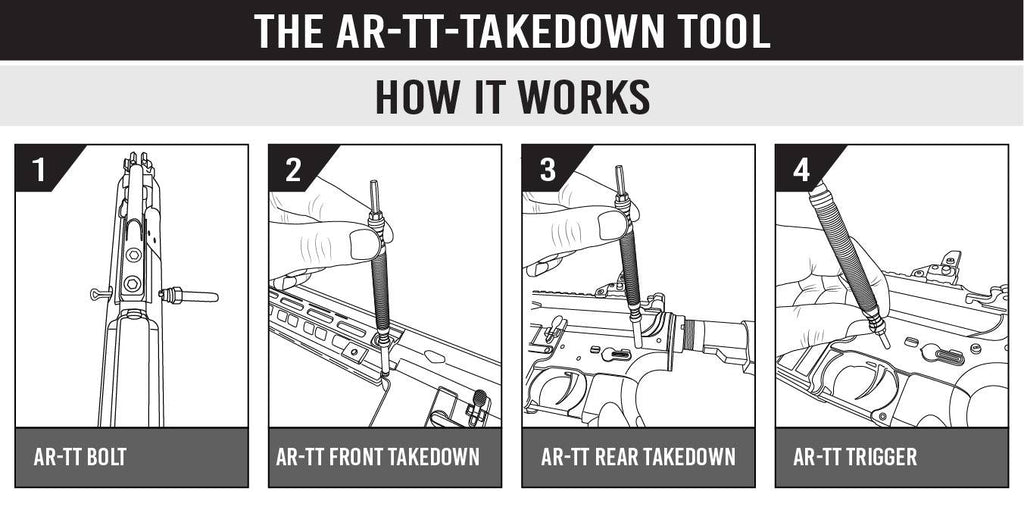 THE AR-TT-TAKEDOWN TOOL

HOW IT WORKS

1

AR-TT BOLT

2

AR-TT FRONT TAKEDOWN

3

AR-TT REAR TAKEDOWN

4

AR-TT TRIGGER