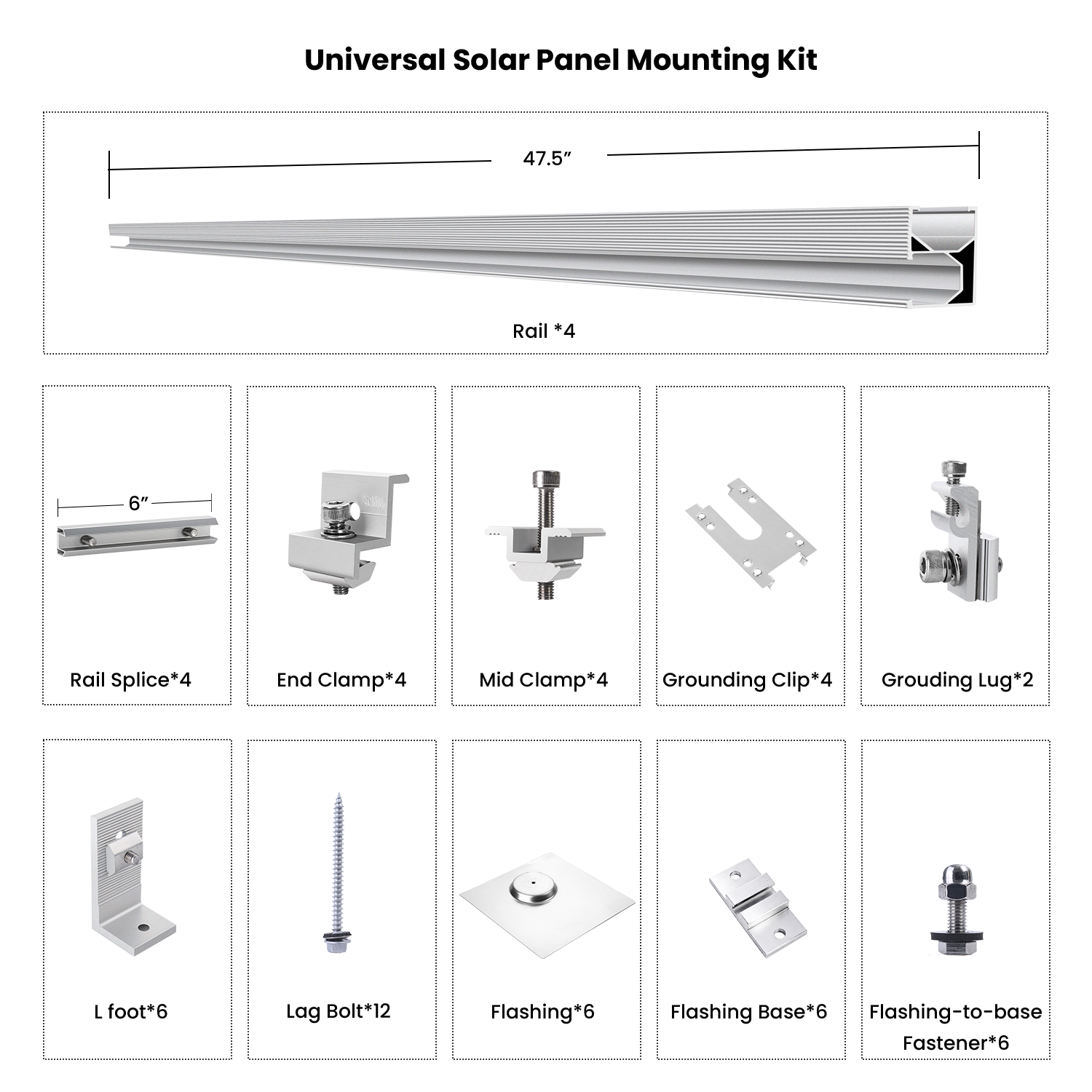 Universal Solar Panel Mounting Kit

47.5″

Rail *4

6″

Rail Splice*4

End Clamp*4

Mid Clamp*4

Grounding Clip*4

Grouding Lug*2

L foot*6

Lag Bolt*12

Flashing*6

Flashing Base*6

Flashing-to-base Fastener*6